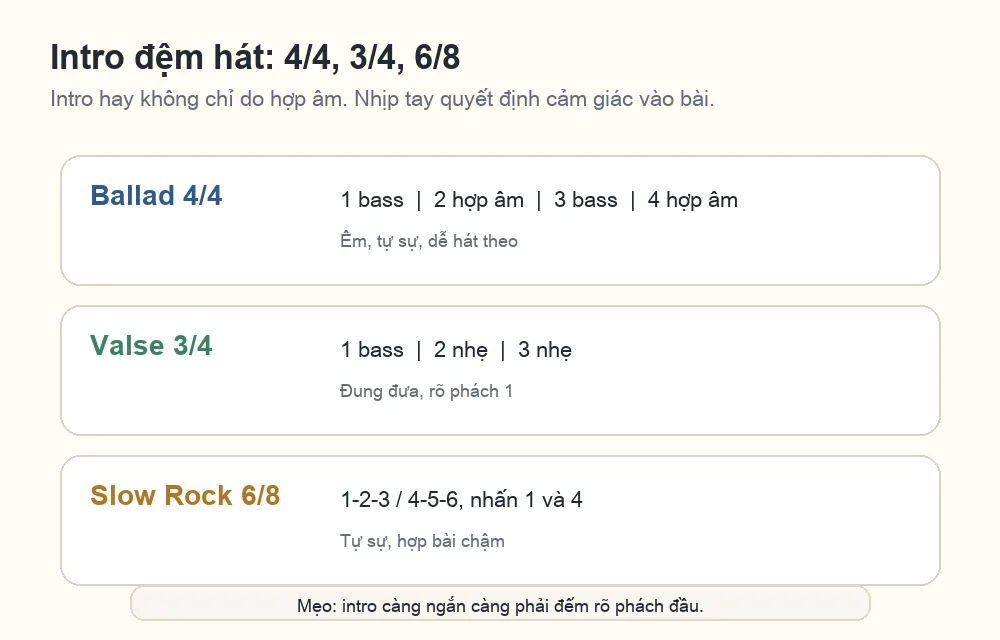 Intro đệm hát: 4/4, 3/4, 6/8

Intro hay không chỉ do hợp âm. Nhịp tay quyết định cảm giác vào bài.

Ballad 4/4

1 bass | 2 hợp âm | 3 bass | 4 hợp âm

Êm, tự sự, dễ hát theo

Valse 3/4

1 bass | 2 nhẹ | 3 nhẹ

Đung đưa, rõ phách 1

Slow Rock 6/8

1-2-3 / 4-5-6, nhấn 1 và 4

Tự sự, hợp bài chậm

Mẹo: intro càng ngắn càng phải đếm rõ phách đầu.